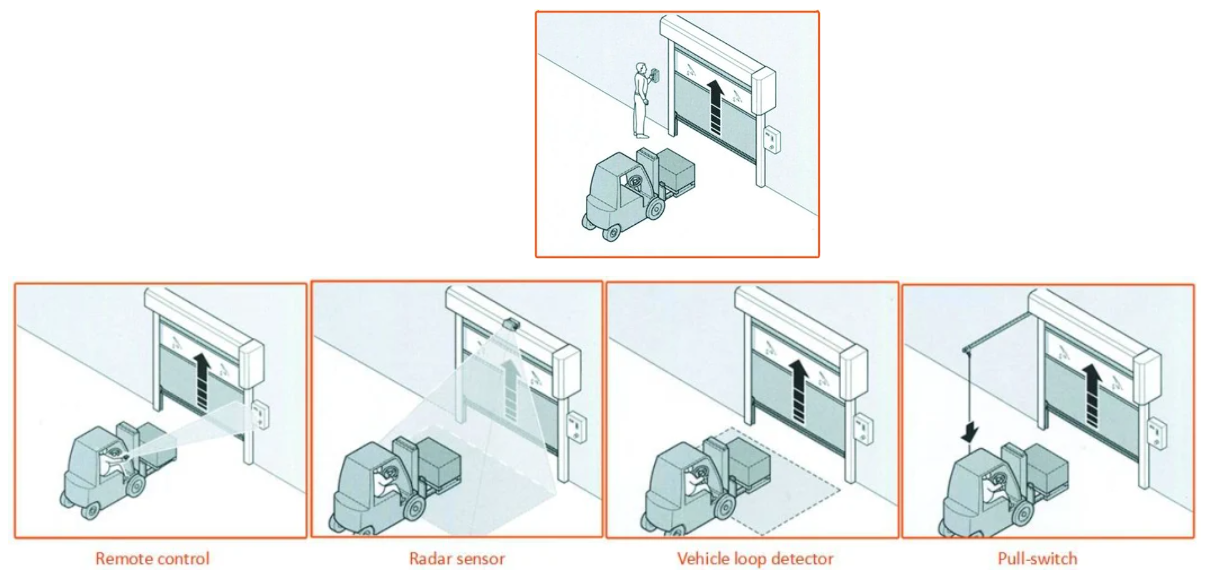 Remote control

Radar sensor

Vehicle loop detector

Pull-switch