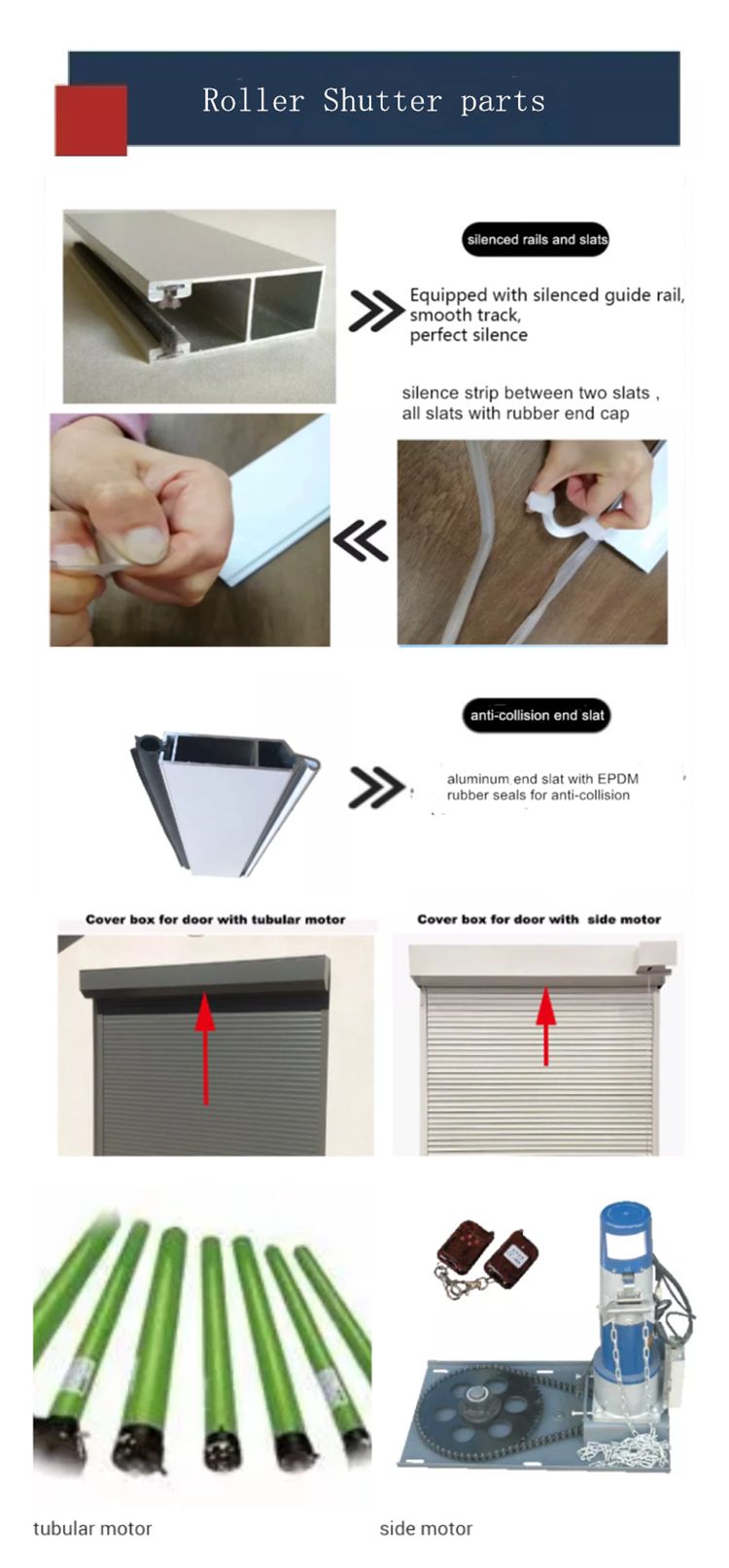 Roller Shutter parts

silenced rails and slats

Equipped with silenced guide rail, smooth track, perfect silence

silence strip between two slats , all slats with rubber end cap

anti-collision end slat

aluminum end slat with EPDM rubber seals for anti-collision

Cover box for door with tubular motor

Cover box for door with side motor

tubular motor

side motor